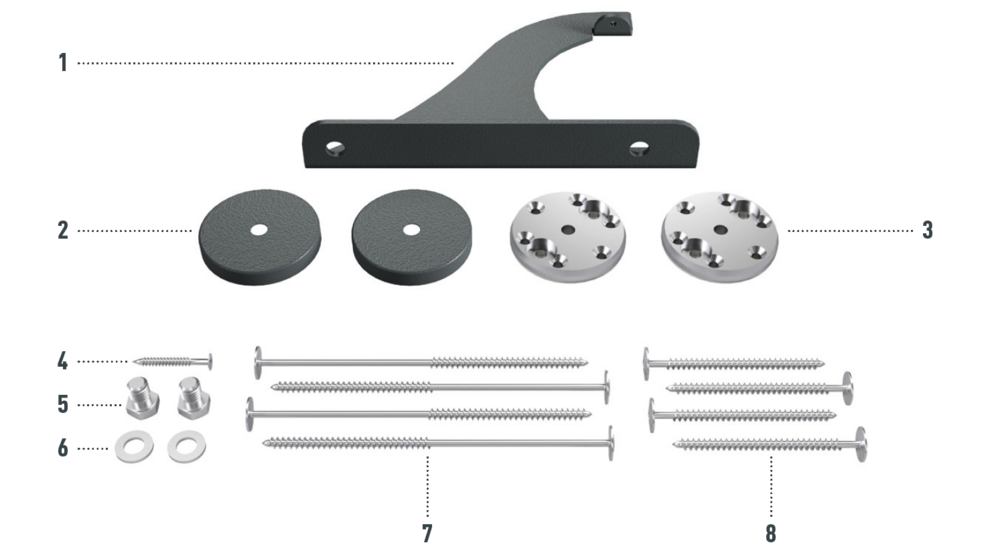 1
2
3
4
5
6
7
8